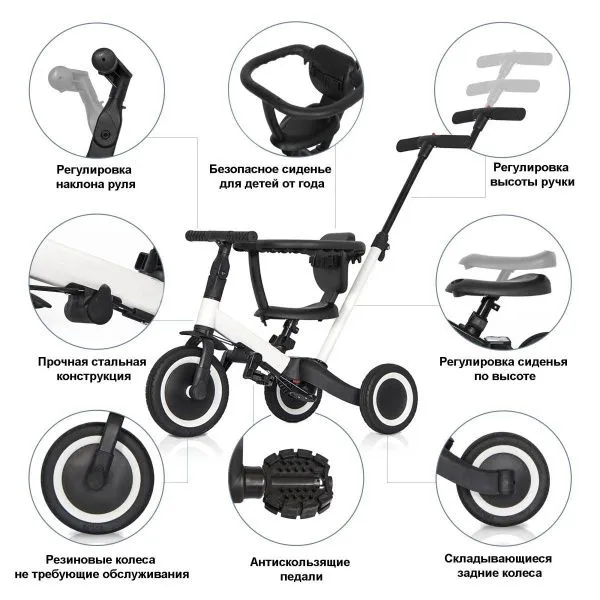 Регулировка наклона руля

Безопасное сиденье для детей от года

Регулировка высоты ручки

Прочная стальная конструкция

Регулировка сиденья по высоте

Резиновые колеса не требующие обслуживания

Антискользящие педали

Складывающиеся задние колеса